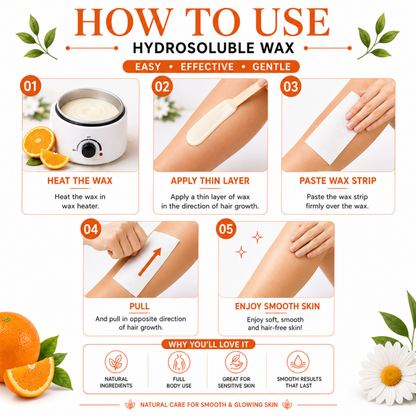 HOW TO USE
HYDROSOLUBLE WAX

EASY • EFFECTIVE • GENTLE

01
HEAT THE WAX
Heat the wax in wax heater.

02
APPLY THIN LAYER
Apply a thin layer of wax in the direction of hair growth.

03
PASTE WAX STRIP
Paste the wax strip firmly over the wax.

04
PULL
And pull in opposite direction of hair growth.

05
ENJOY SMOOTH SKIN
Enjoy soft, smooth and hair-free skin!

WHY YOU'LL LOVE IT

NATURAL INGREDIENTS

FULL BODY USE

GREAT FOR SENSITIVE SKIN

SMOOTH RESULTS THAT LAST

NATURAL CARE FOR SMOOTH & GLOWING SKIN